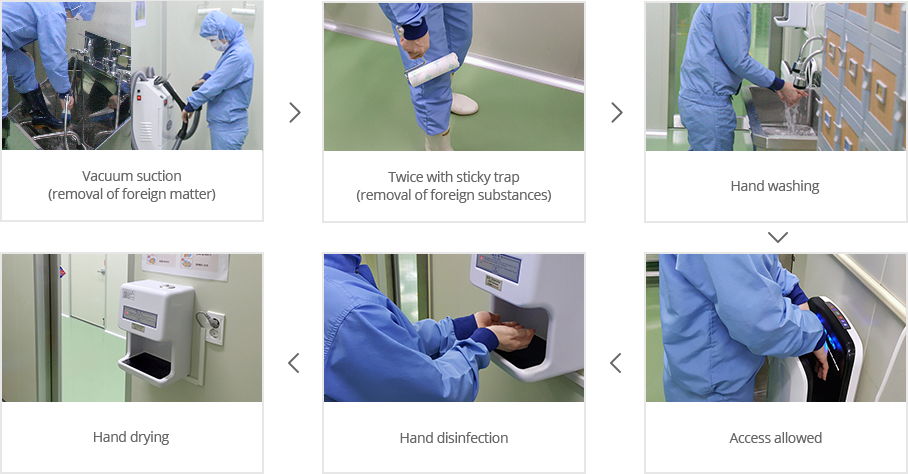 Vacuum suction
(removal of foreign matter)

Twice with sticky trap
(removal of foreign substances)

Hand washing

Hand drying

Hand disinfection

Access allowed