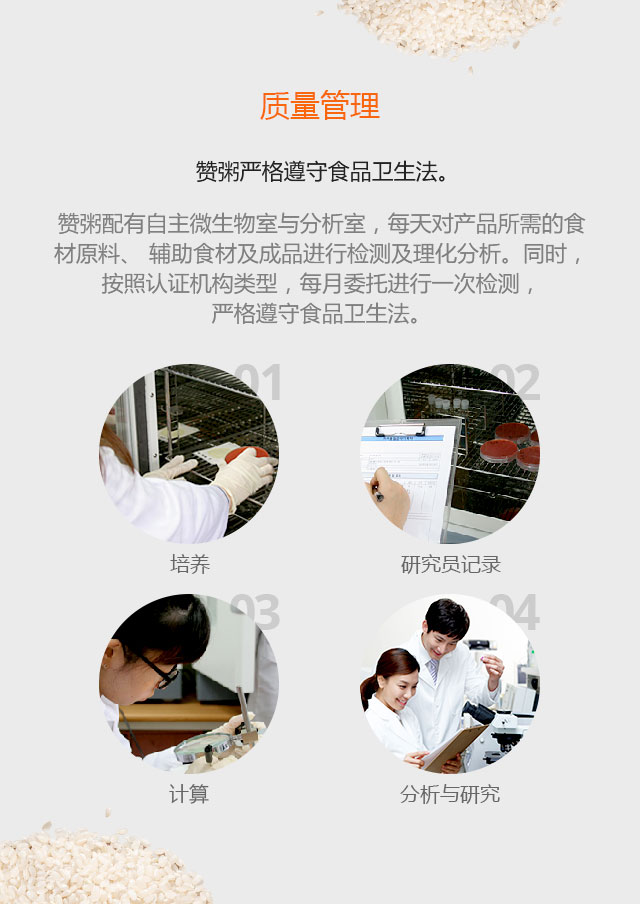 质量管理

赞粥严格遵守食品卫生法。

赞粥配有自主微生物室与分析室，每天对产品所需的食材原料、 辅助食材及成品进行检测及理化分析。同时，按照认证机构类型，每月委托进行一次检测，严格遵守食品卫生法。

01

培养

02

研究员记录

03

计算

04

分析与研究